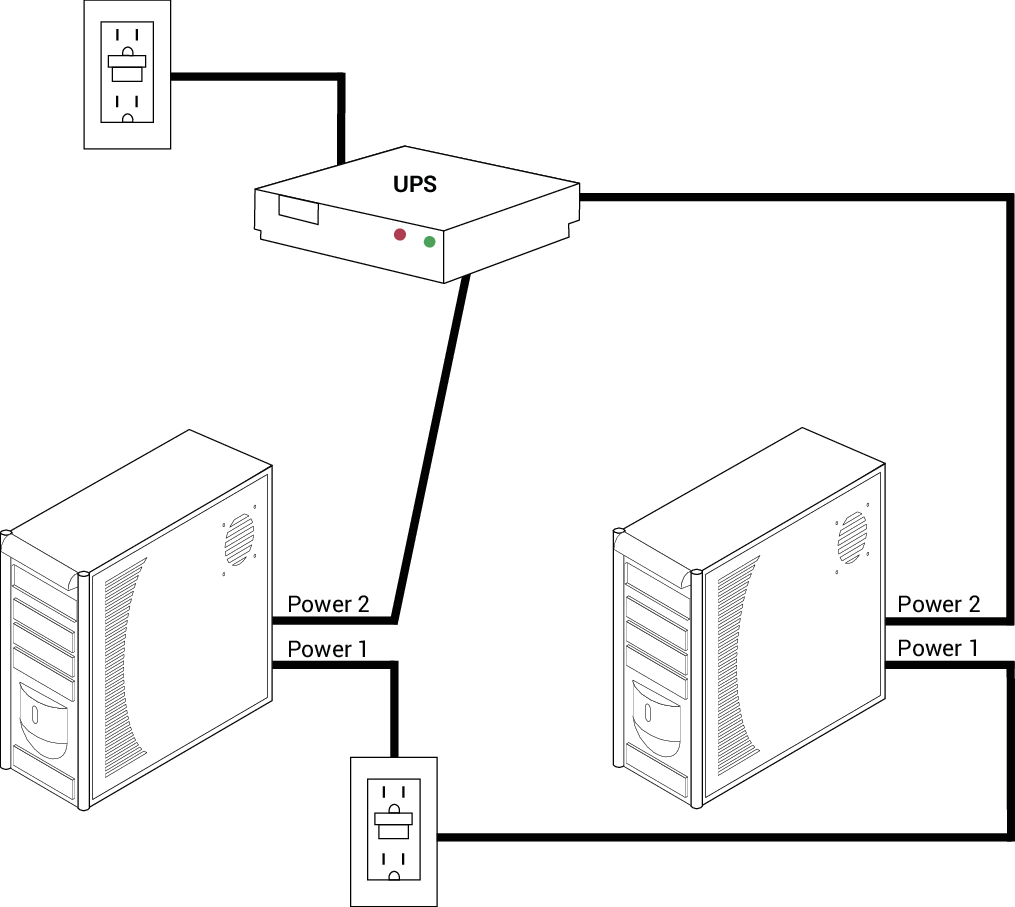 UPS

Power 2
Power 1

Power 2
Power 1